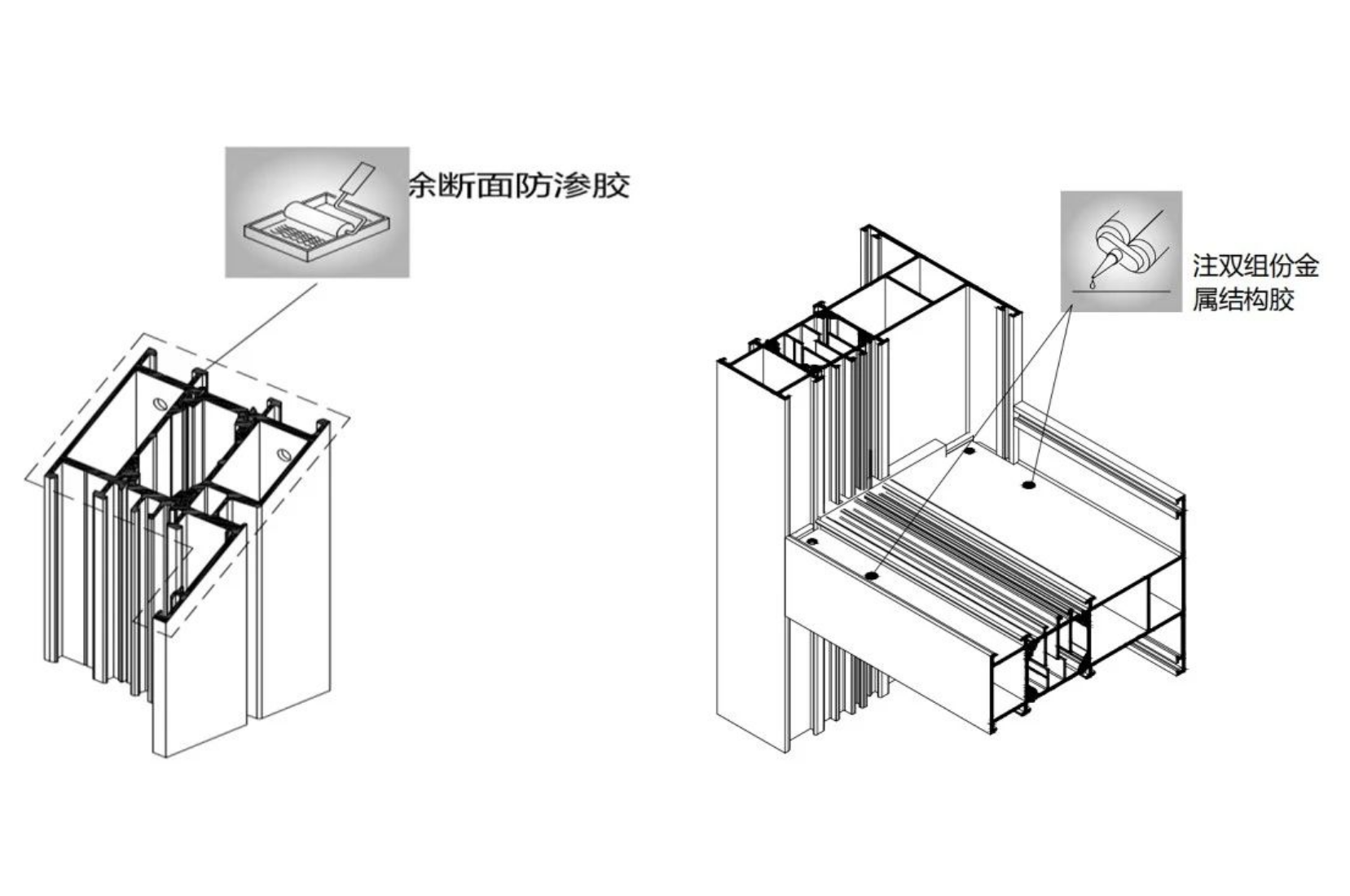 余断面防渗胶

注双组份金属结构胶